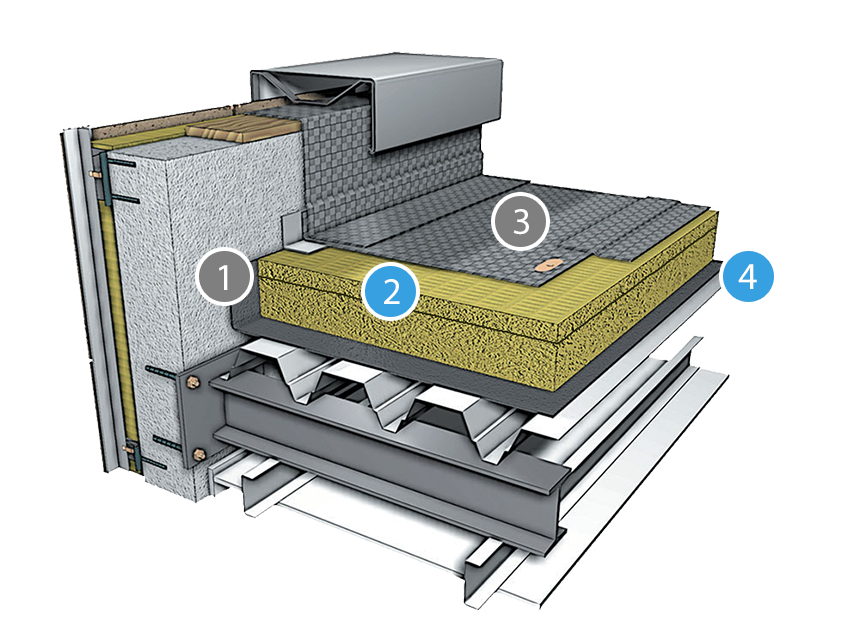 1
2
3
4