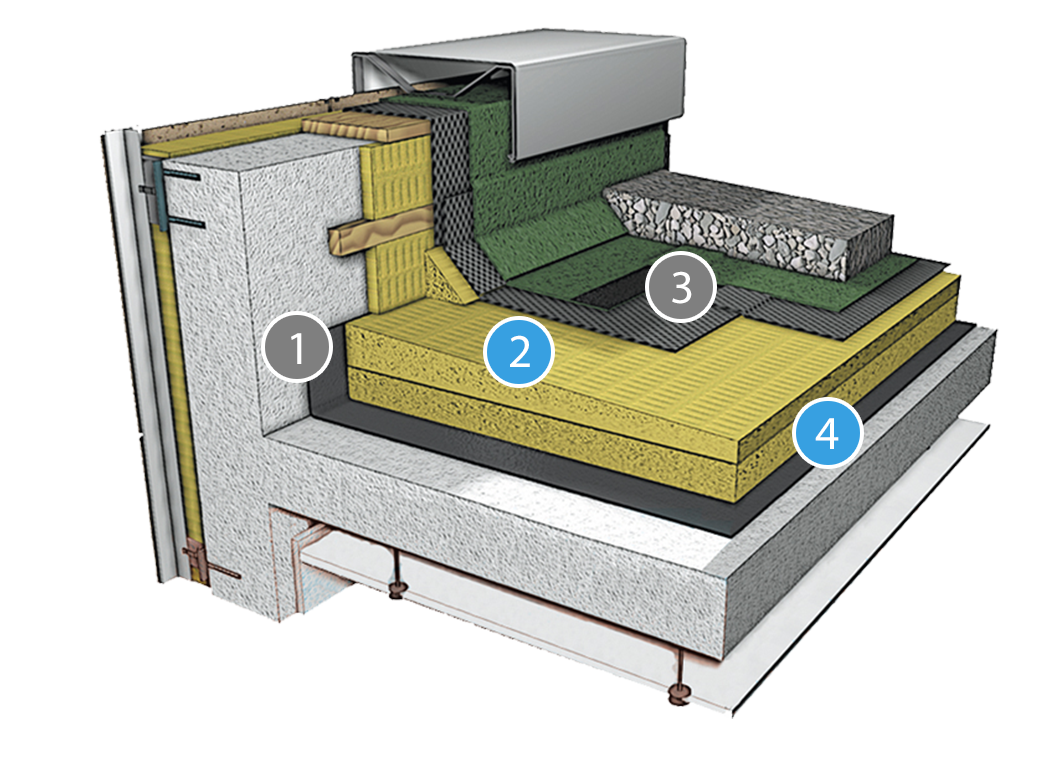 1
2
3
4